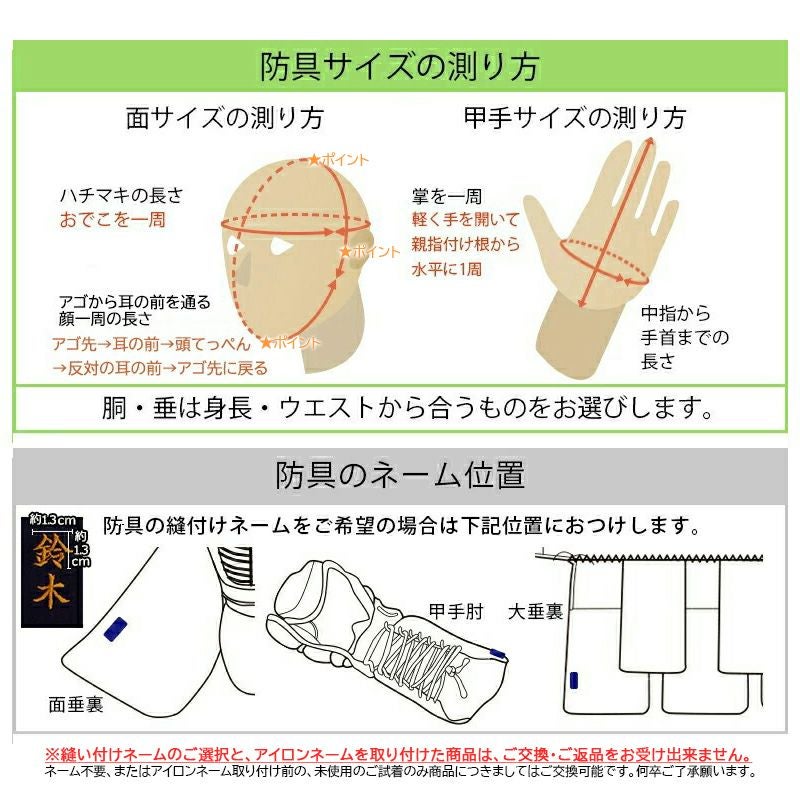 防具サイズの測り方

面サイズの測り方

★ポイント

ハチマキの長さ
おでこを一周

★ポイント

アゴから耳の前を通る
顔一周の長さ
アゴ先→耳の前→頭てっぺん
→反対の耳の前→アゴ先に戻る

★ポイント

甲手サイズの測り方

掌を一周
軽く手を開いて
親指付け根から
水平に1周

中指から
手首までの
長さ

胴・垂は身長・ウエストから合うものをお選びします。

防具のネーム位置

約1.3cm
約1.3cm
鈴木

防具の縫付けネームをご希望の場合は下記位置におつけします。

面垂裏

甲手肘

大垂裏

※縫い付けネームのご選択と、アイロンネームを取り付けた商品は、ご交換・ご返品をお受け出来ません。
ネーム不要、またはアイロンネーム取り付け前の、未使用のご試着のみ商品につきましてはご交換可能です。何卒ご了承願います。